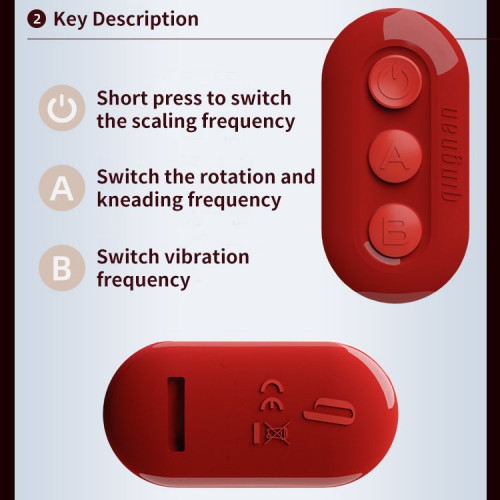 2 Key Description

Short press to switch the scaling frequency

A Switch the rotation and kneading frequency

B Switch vibration frequency

A

B

qingnan

CE