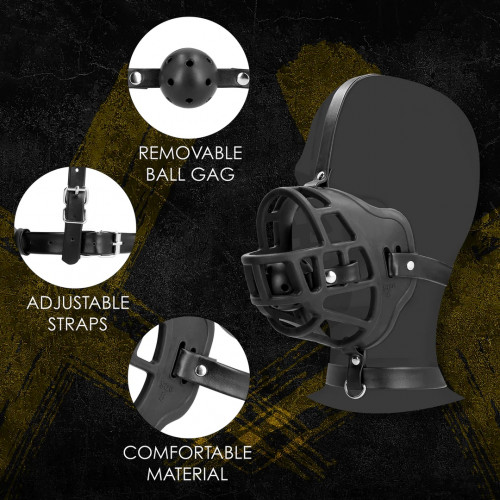 REMOVABLE
BALL GAG

ADJUSTABLE
STRAPS

COMFORTABLE
MATERIAL