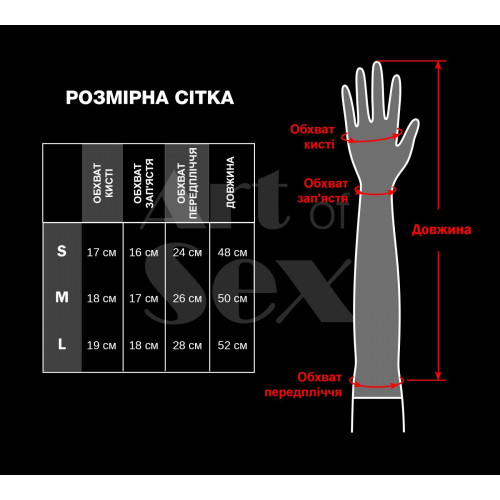 РОЗМІРНА СІТКА

| | ОБХВАТ КИСТІ | ОБХВАТ ЗАП'ЯСТЯ | ОБХВАТ ПЕРЕДПЛІЧЧЯ | ДОВЖИНА |
|---|---|---|---|---|
| S | 17 см | 16 см | 24 см | 48 см |
| M | 18 см | 17 см | 26 см | 50 см |
| L | 19 см | 18 см | 28 см | 52 см |

Art of Sex

Обхват кисті

Обхват зап'ястя

Довжина

Обхват передпліччя